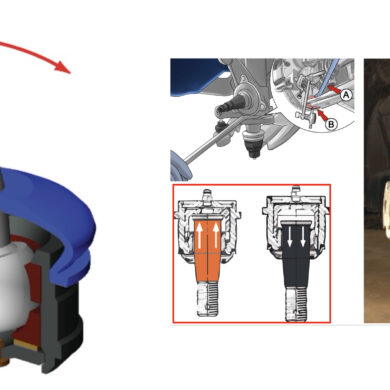 A
B