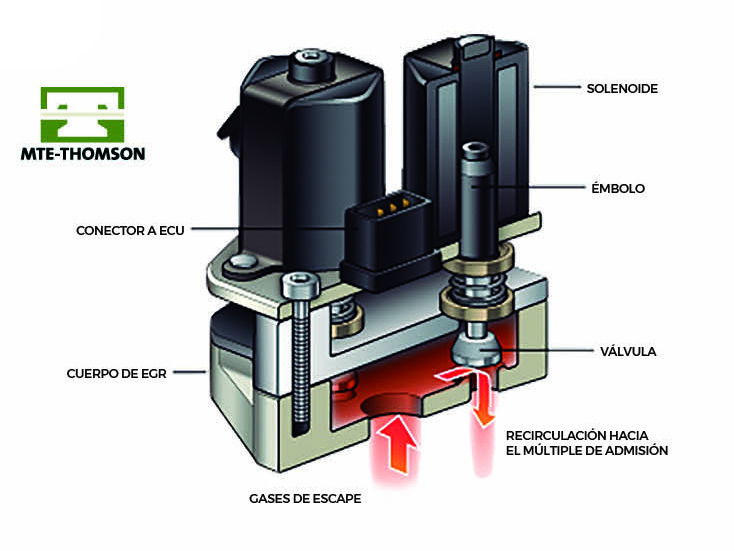 MTE-THOMSON

SOLENOIDE

ÉMBOLO

CONECTOR A ECU

VÁLVULA

CUERPO DE EGR

RECIRCULACIÓN HACIA EL MÚLTIPLE DE ADMISIÓN

GASES DE ESCAPE